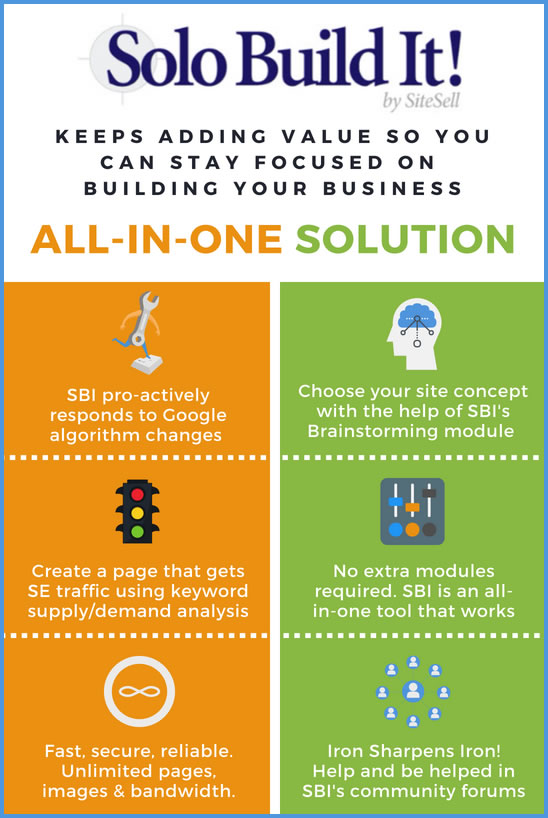 Solo Build It!
by SiteSell

KEEPS ADDING VALUE SO YOU CAN STAY FOCUSED ON BUILDING YOUR BUSINESS

ALL-IN-ONE SOLUTION

SBI pro-actively responds to Google algorithm changes

Create a page that gets SE traffic using keyword supply/demand analysis

Fast, secure, reliable. Unlimited pages, images & bandwidth.

Choose your site concept with the help of SBI's Brainstorming module

No extra modules required. SBI is an all-in-one tool that works

Iron Sharpens Iron! Help and be helped in SBI's community forums